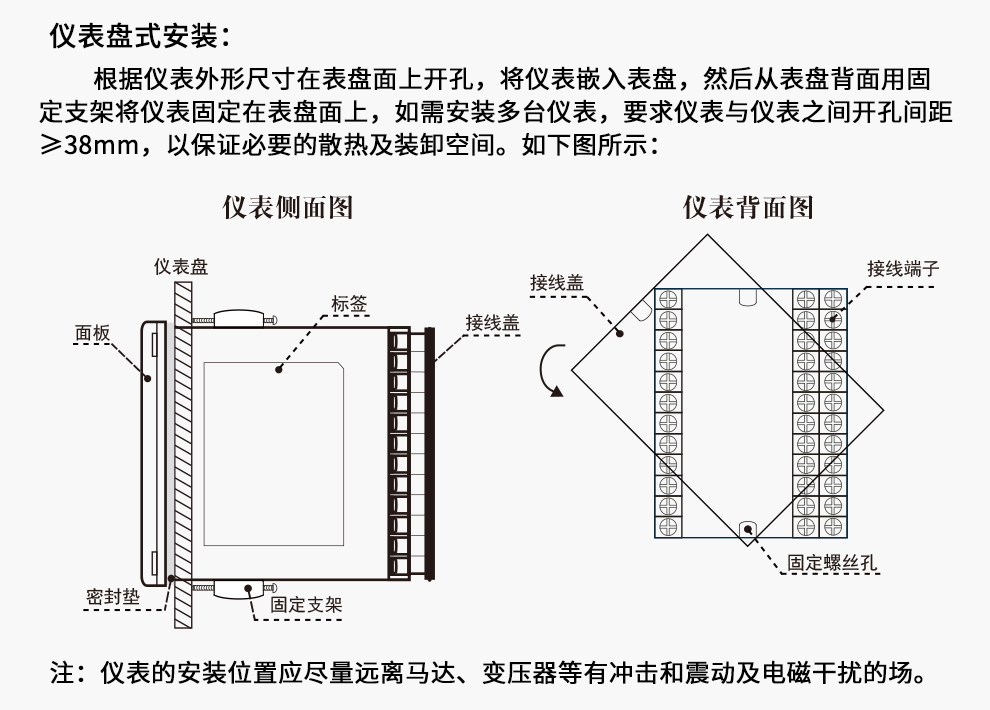 仪表盘式安装：

根据仪表外形尺寸在表盘面上开孔，将仪表嵌入表盘，然后从表盘背面用固定支架将仪表固定在表盘面上，如需安装多台仪表，要求仪表与仪表之间开孔间距≥38mm，以保证必要的散热及装卸空间。如下图所示：

仪表侧面图

仪表盘

面板

标签

接线盖

密封垫

固定支架

仪表背面图

接线盖

接线端子

固定螺丝孔

注：仪表的安装位置应尽量远离马达、变压器等有冲击和震动及电磁干扰的场。